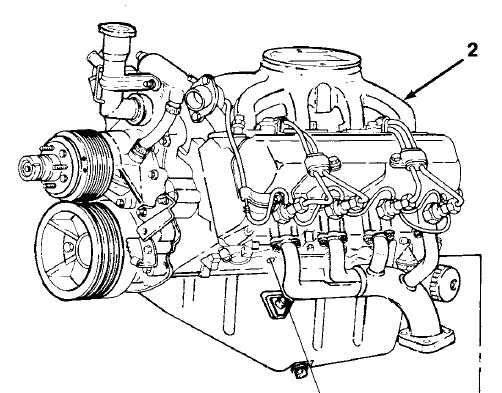 2